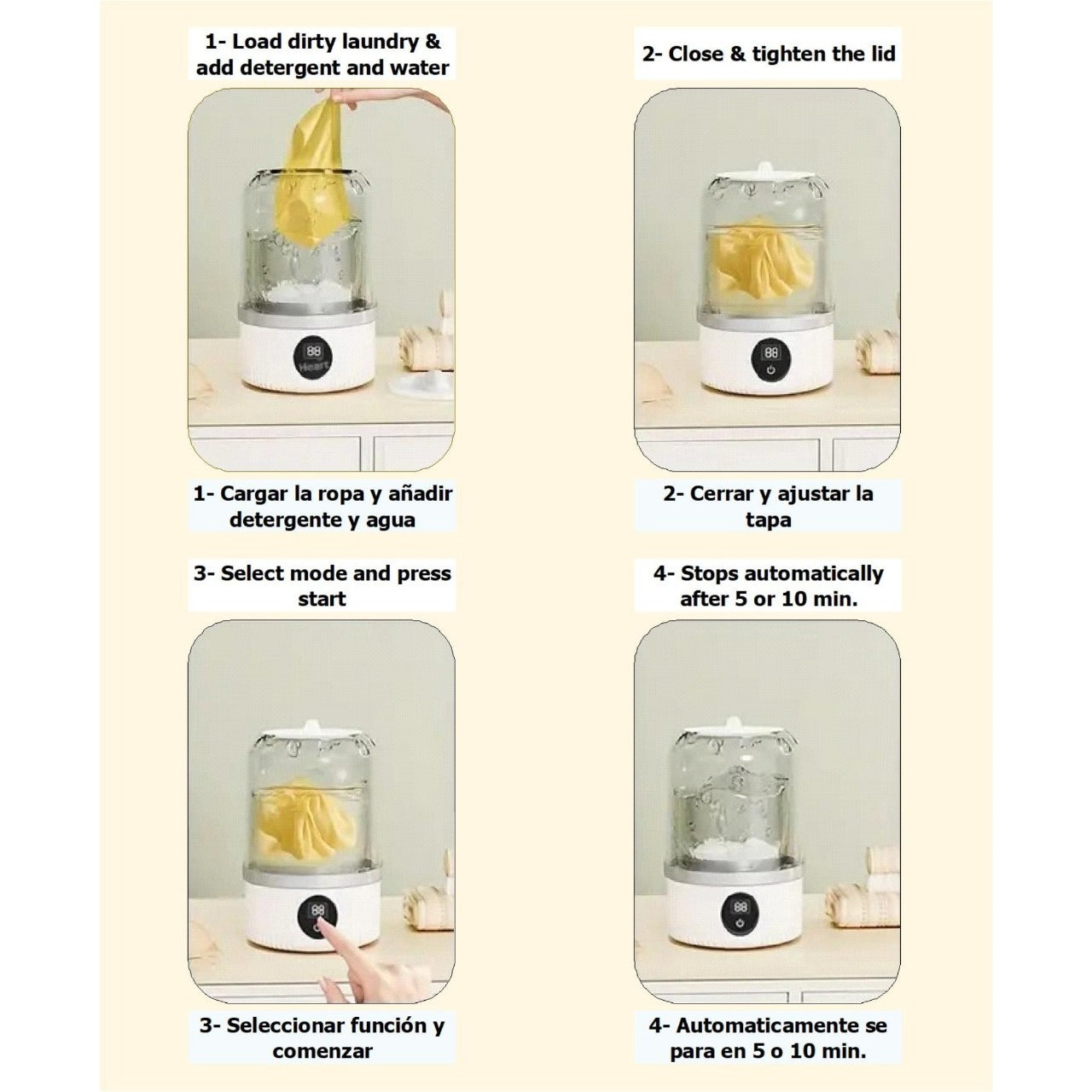 1- Load dirty laundry & add detergent and water

88
Heart

1- Cargar la ropa y añadir detergente y agua

2- Close & tighten the lid

88

2- Cerrar y ajustar la tapa

3- Select mode and press start

88

3- Seleccionar función y comenzar

4- Stops automatically after 5 or 10 min.

88

4- Automaticamente se para en 5 o 10 min.